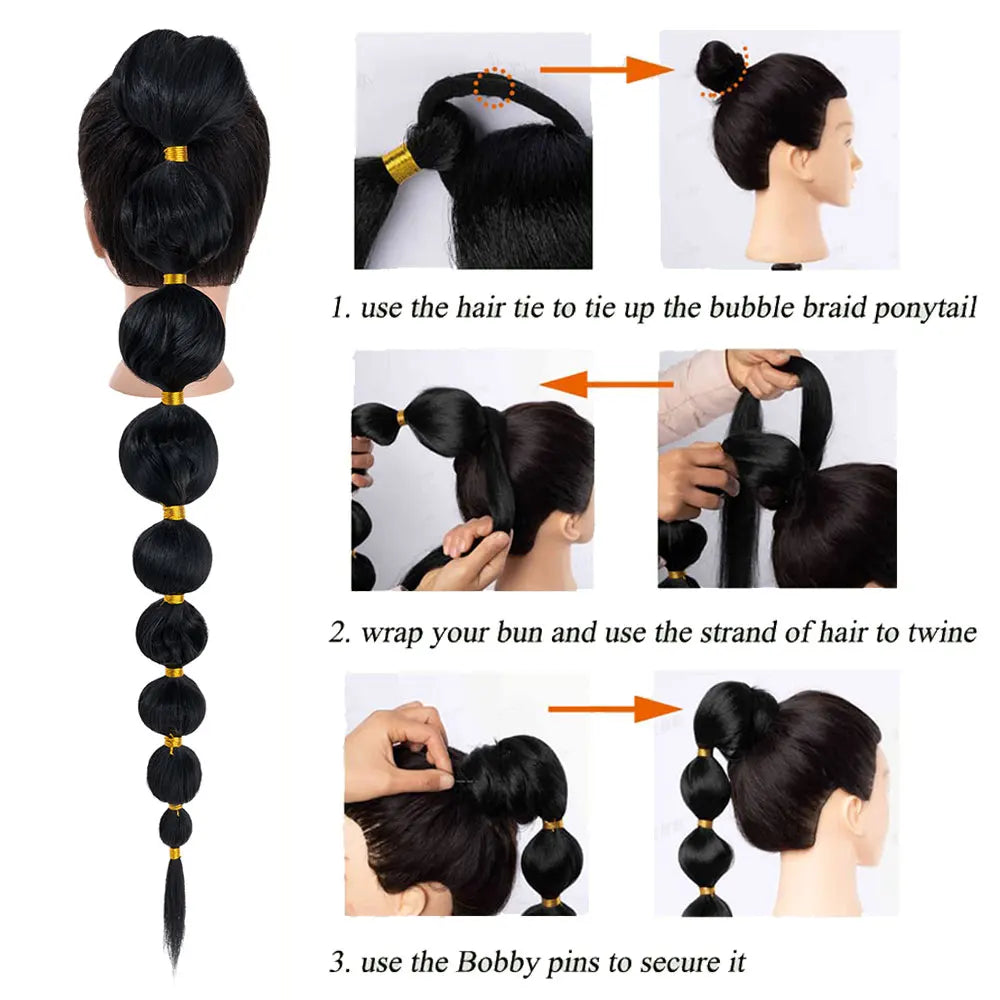 1. use the hair tie to tie up the bubble braid ponytail

2. wrap your bun and use the strand of hair to twine

3. use the Bobby pins to secure it