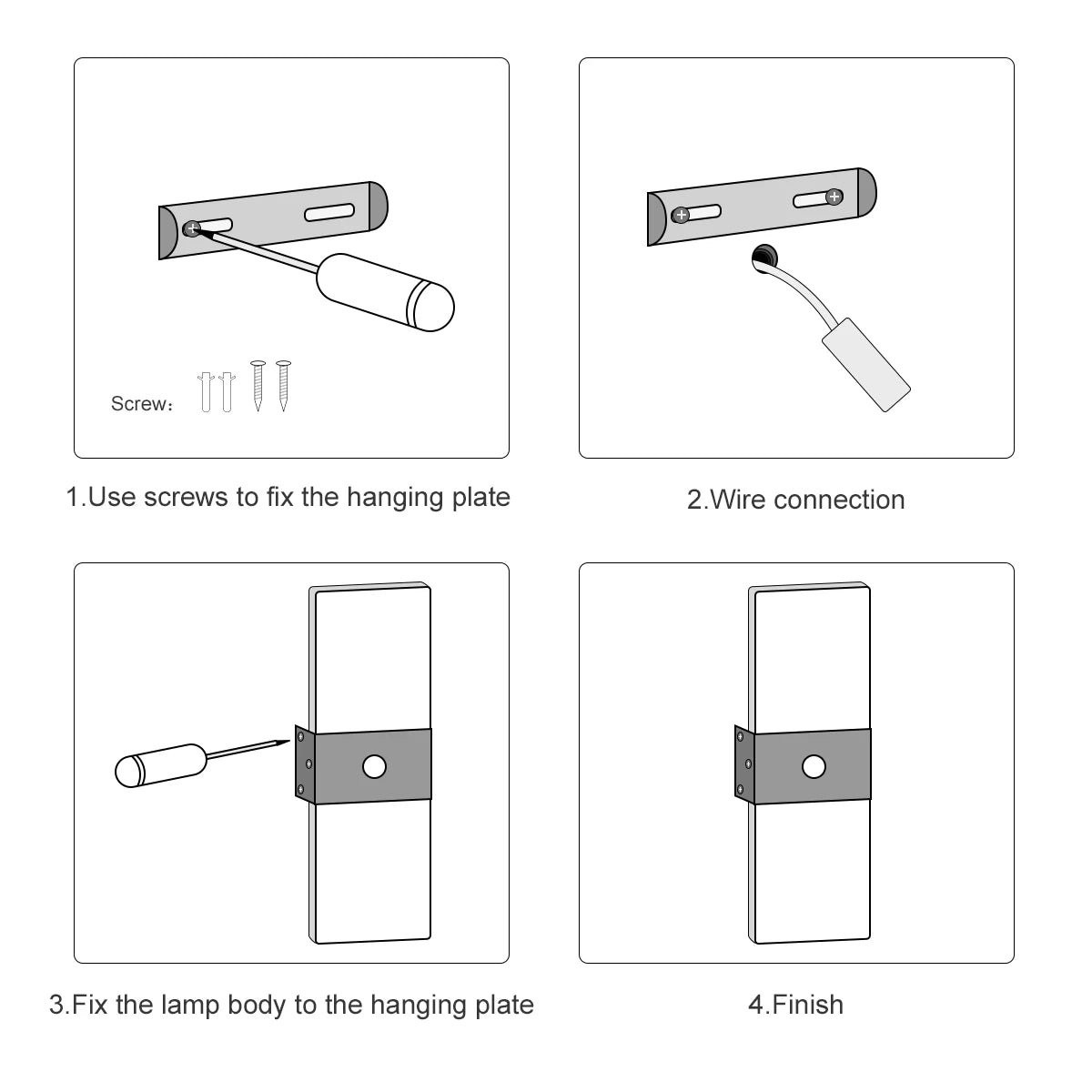 Screw：

1.Use screws to fix the hanging plate

2.Wire connection

3.Fix the lamp body to the hanging plate

4.Finish